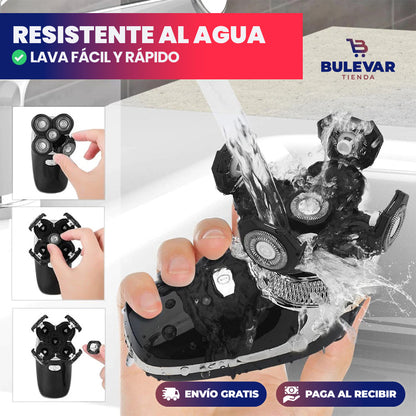 RESISTENTE AL AGUA
LAVA FÁCIL Y RÁPIDO

BULEVAR
TIENDA

ENVÍO GRATIS
PAGA AL RECIBIR